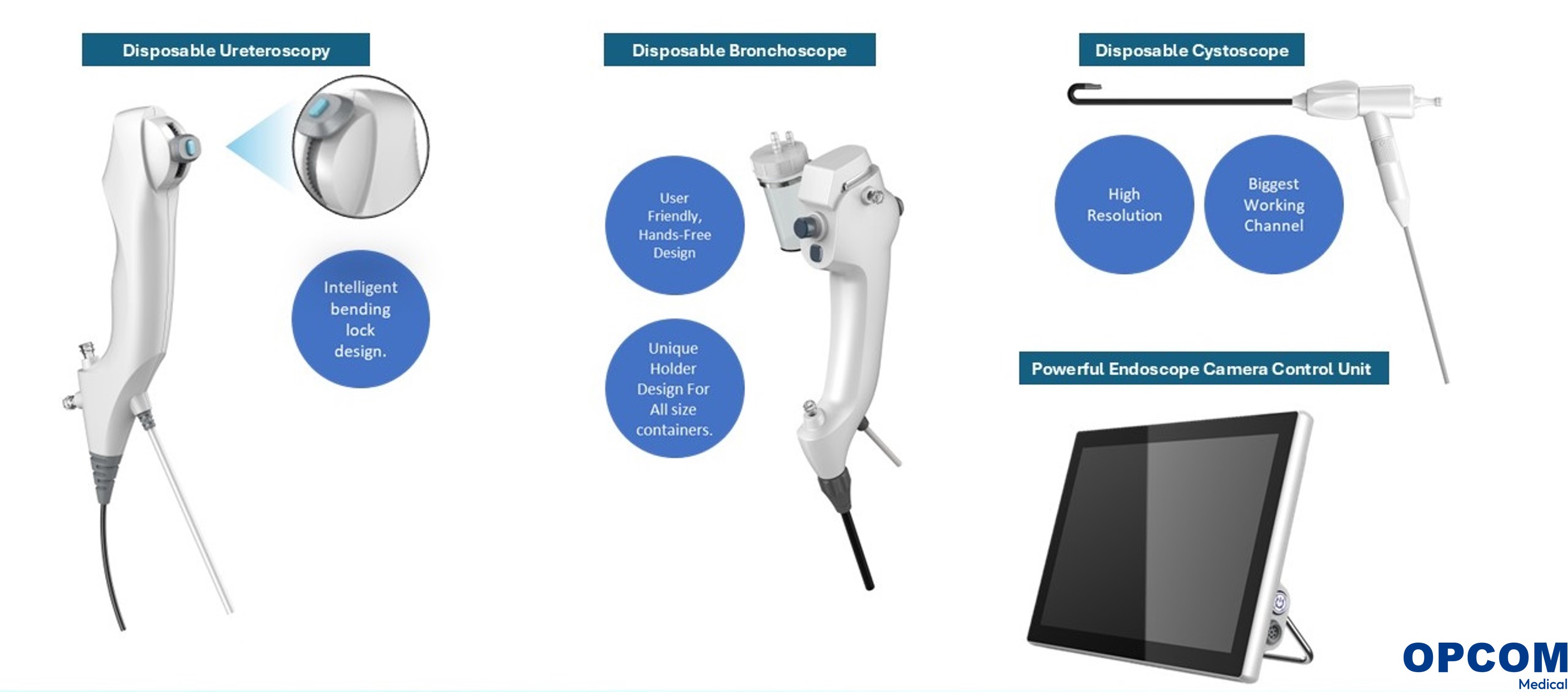 Disposable Ureteroscopy

Intelligent bending lock design.

Disposable Bronchoscope

User Friendly, Hands-Free Design

Unique Holder Design For All size containers.

Disposable Cystoscope

High Resolution

Biggest Working Channel

Powerful Endoscope Camera Control Unit

OPCOM
Medical